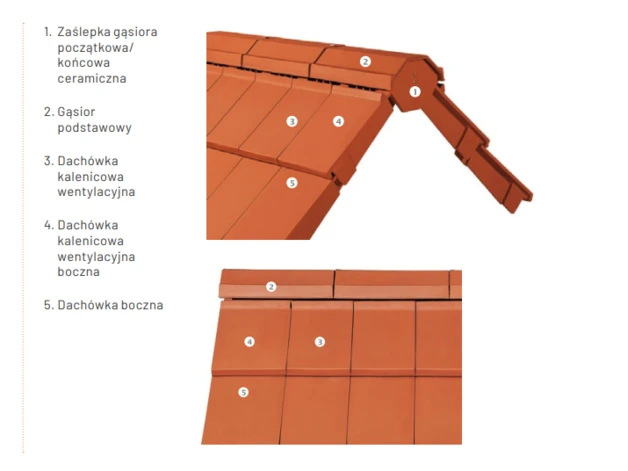 1. Zaślepka gąsiora początkowa/ końcowa ceramiczna

2. Gąsior podstawowy

3. Dachówka kalenicowa wentylacyjna

4. Dachówka kalenicowa wentylacyjna boczna

5. Dachówka boczna

2
1
3
4
5

2
4
3
5