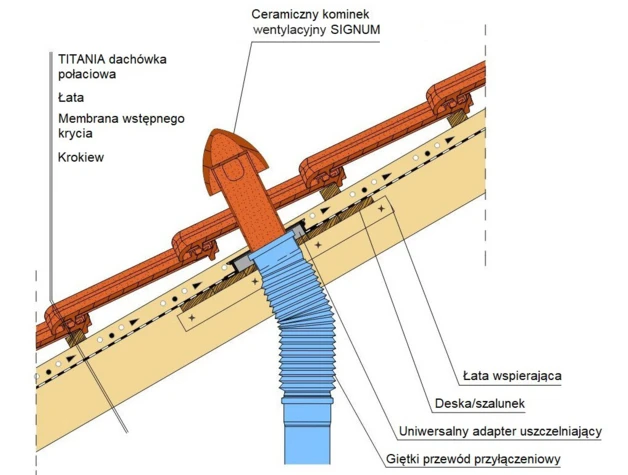 Ceramiczny kominek wentylacyjny SIGNUM

TITANIA dachówka połaciowa

Łata

Membrana wstępnego krycia

Krokiew

Łata wspierająca

Deska/szalunek

Uniwersalny adapter uszczelniający

Giętki przewód przyłączeniowy